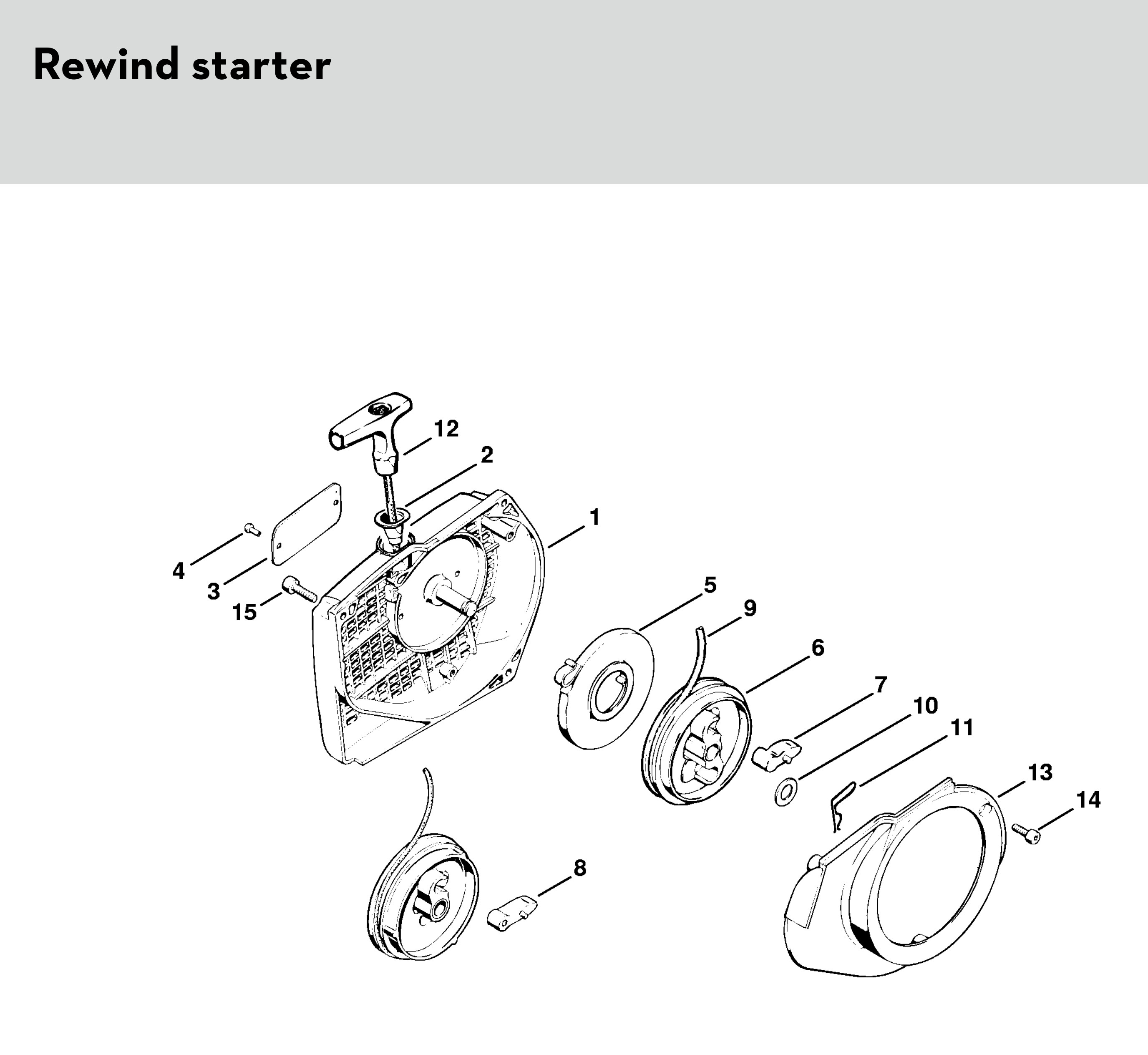 Rewind starter

12
2
1
4
3
15
5
9
6
7
10
11
13
14
8